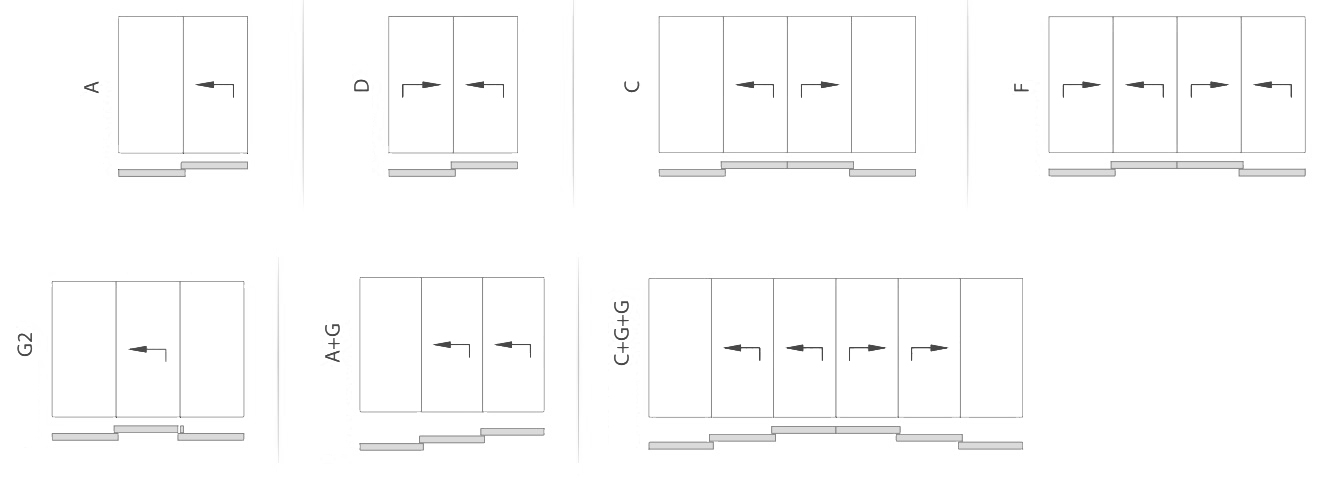 A

D

C

F

G2

A+G

C+G+G